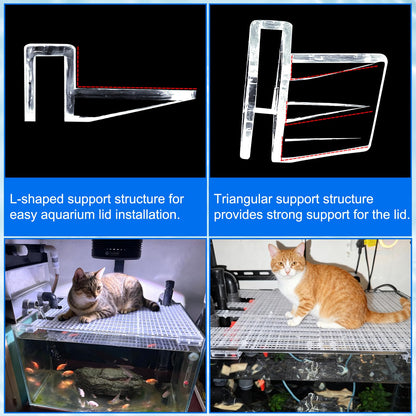 L-shaped support structure for easy aquarium lid installation.

Triangular support structure provides strong support for the lid.