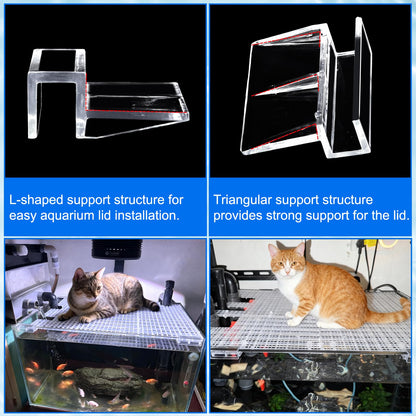 L-shaped support structure for easy aquarium lid installation.

Triangular support structure provides strong support for the lid.